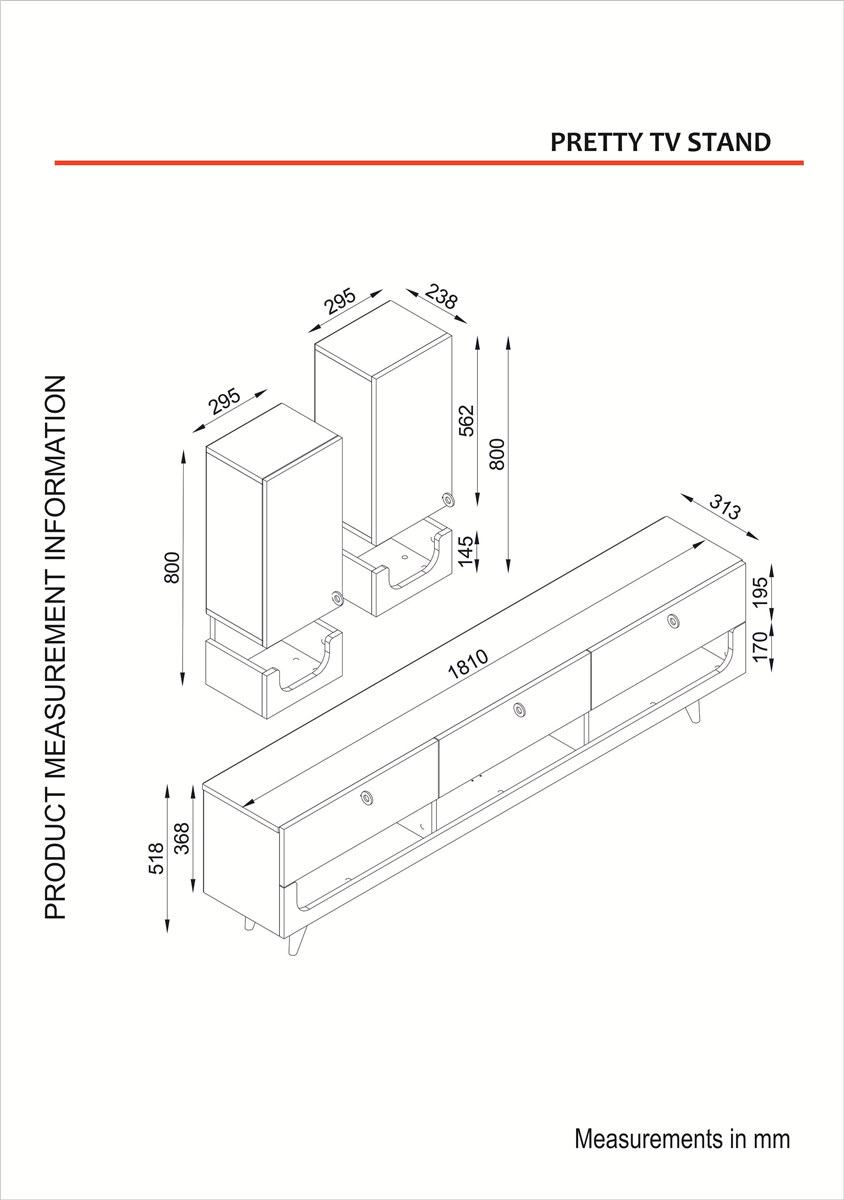 PRETTY TV STAND

PRODUCT MEASUREMENT INFORMATION

295
238
295
562
800
800
145
313
195
170
1810
518
368

Measurements in mm