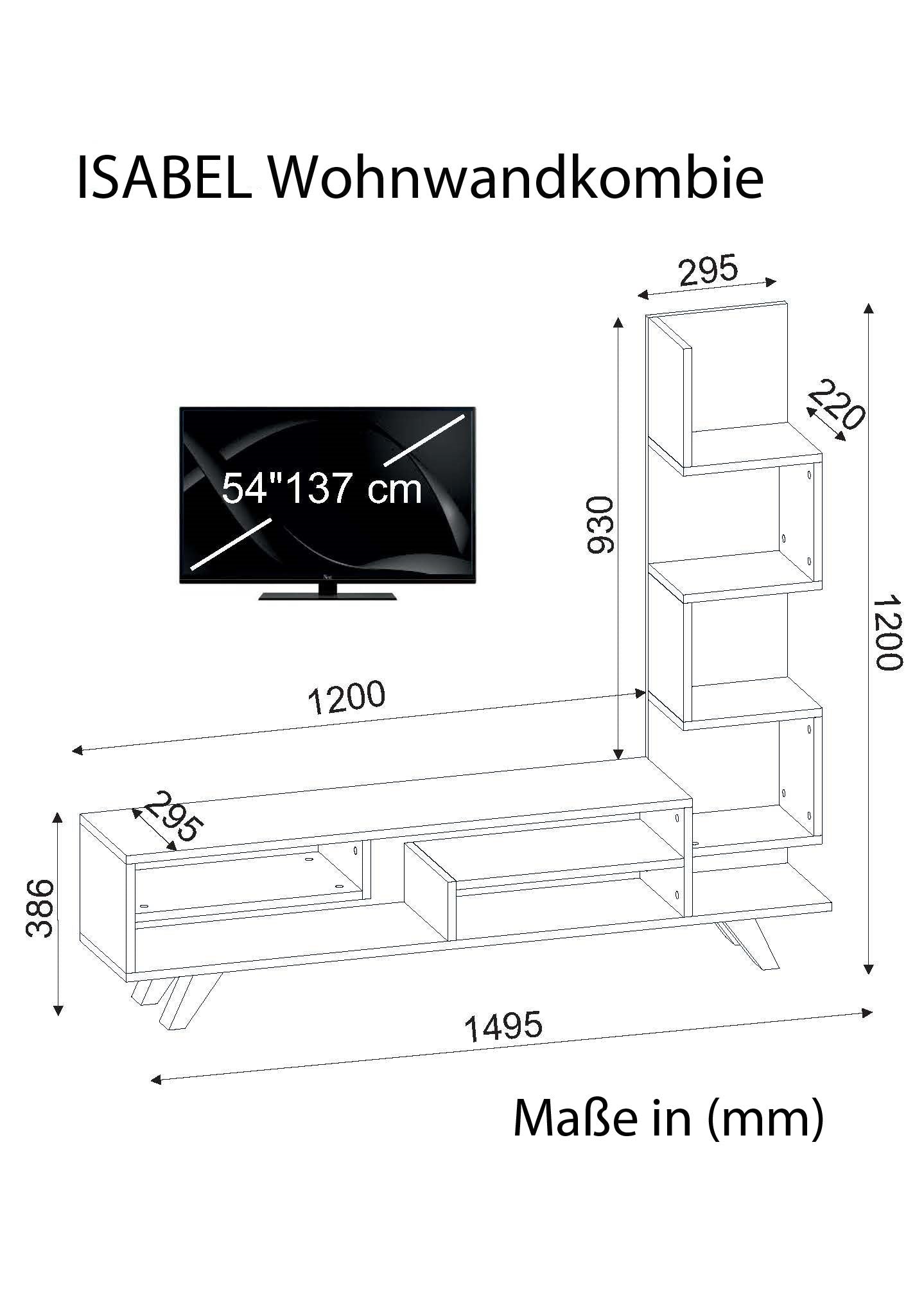 ISABEL Wohnwandkombie

295

220

54"137 cm

930

1200

1200

295

386

1495

Maße in (mm)