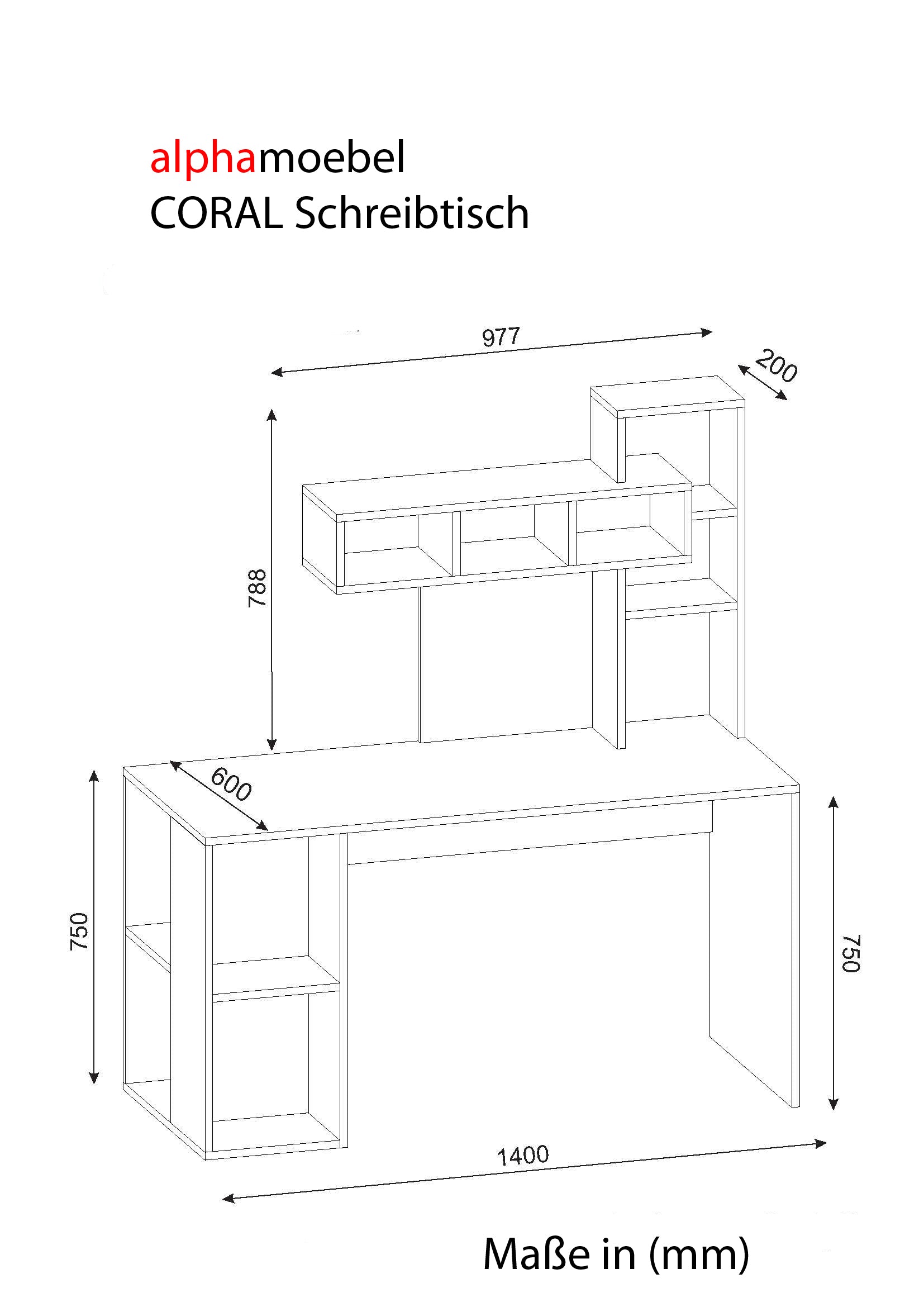 alphamoebel
CORAL Schreibtisch

977

200

788

600

750

750

1400

Maße in (mm)