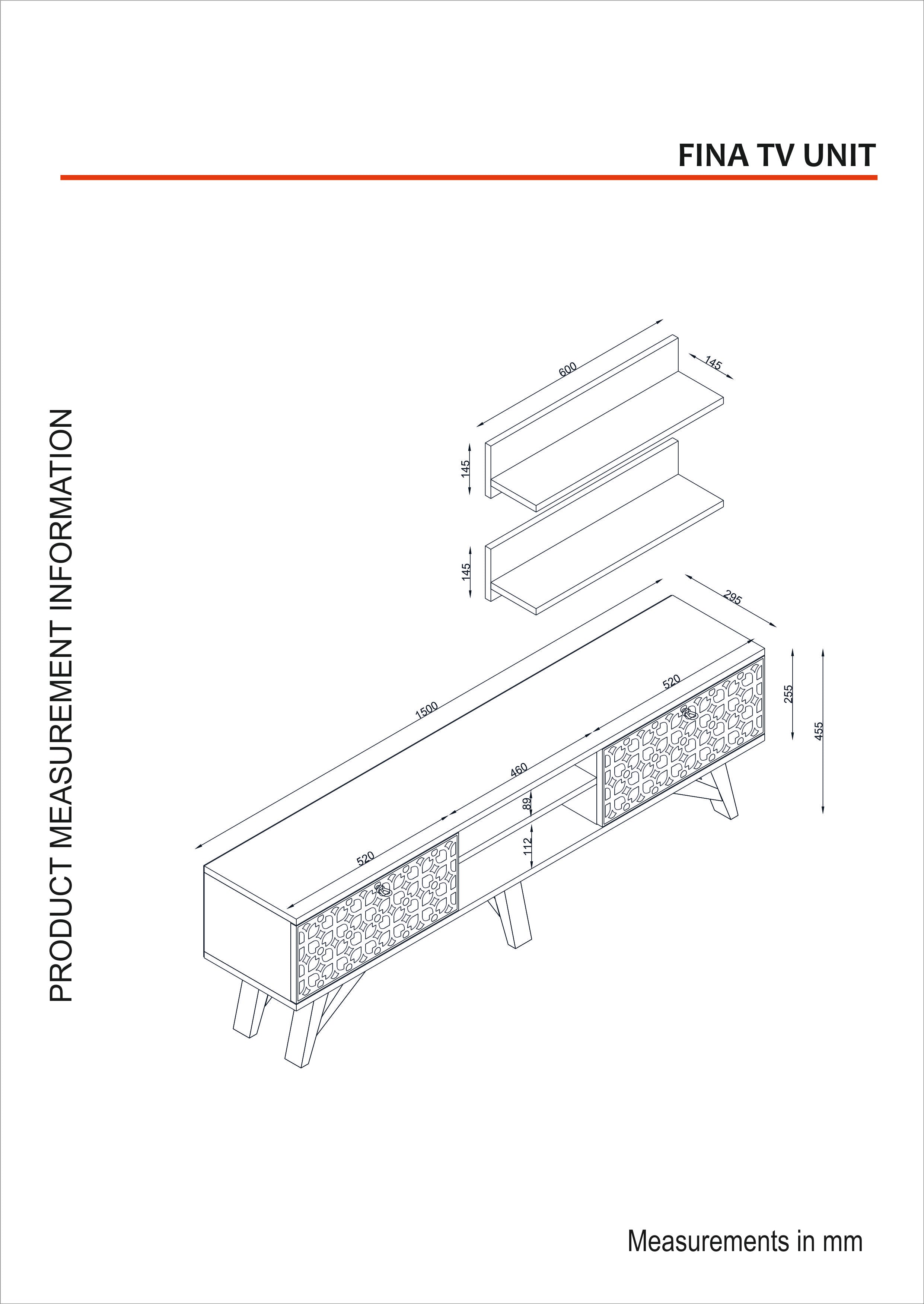 FINA TV UNIT

PRODUCT MEASUREMENT INFORMATION

600

145

145

145

295

1500

520

255

455

460

89

112

520

Measurements in mm