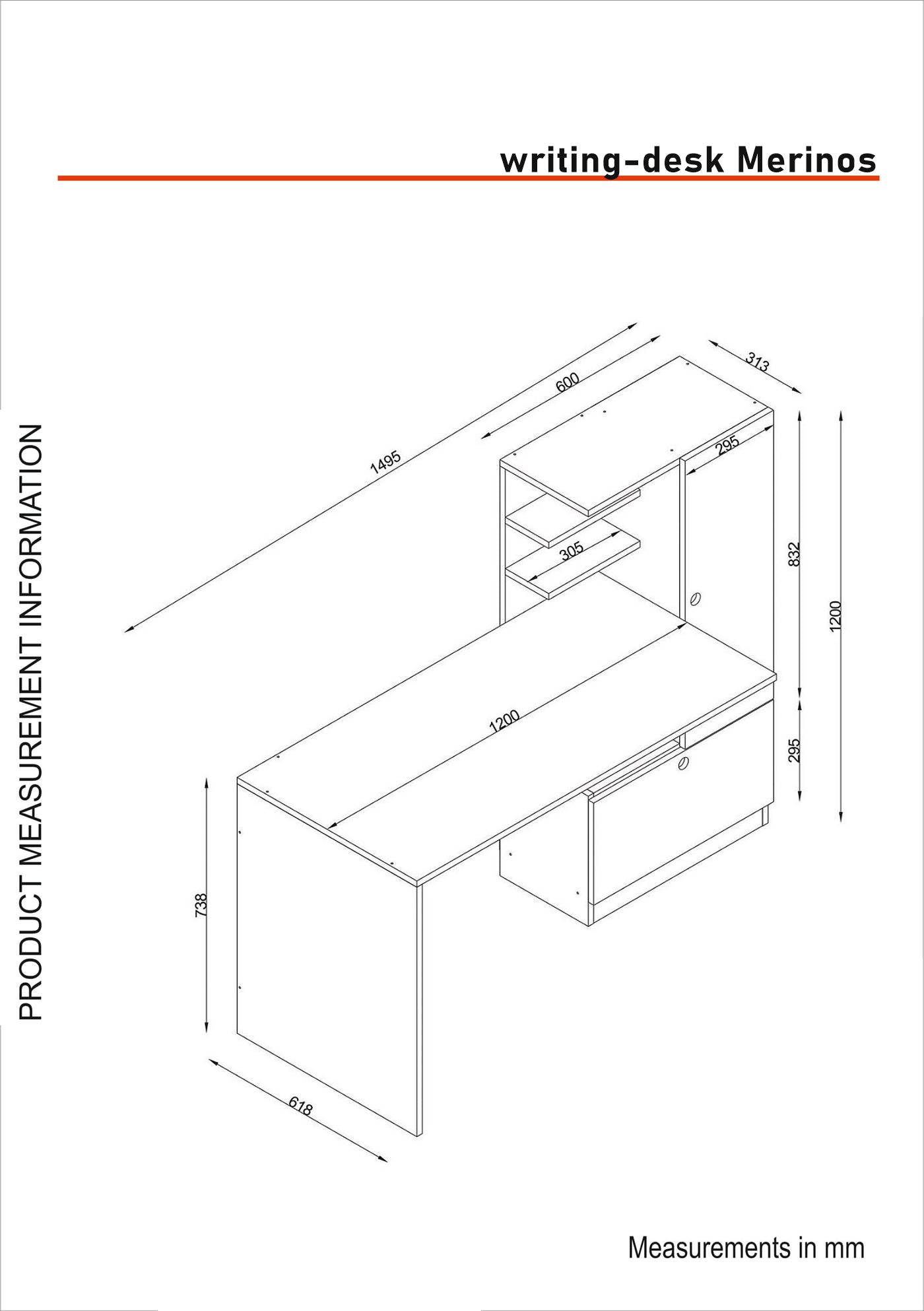 writing-desk Merinos

PRODUCT MEASUREMENT INFORMATION

1495

600

313

295

305

832

1200

1200

295

738

618

Measurements in mm