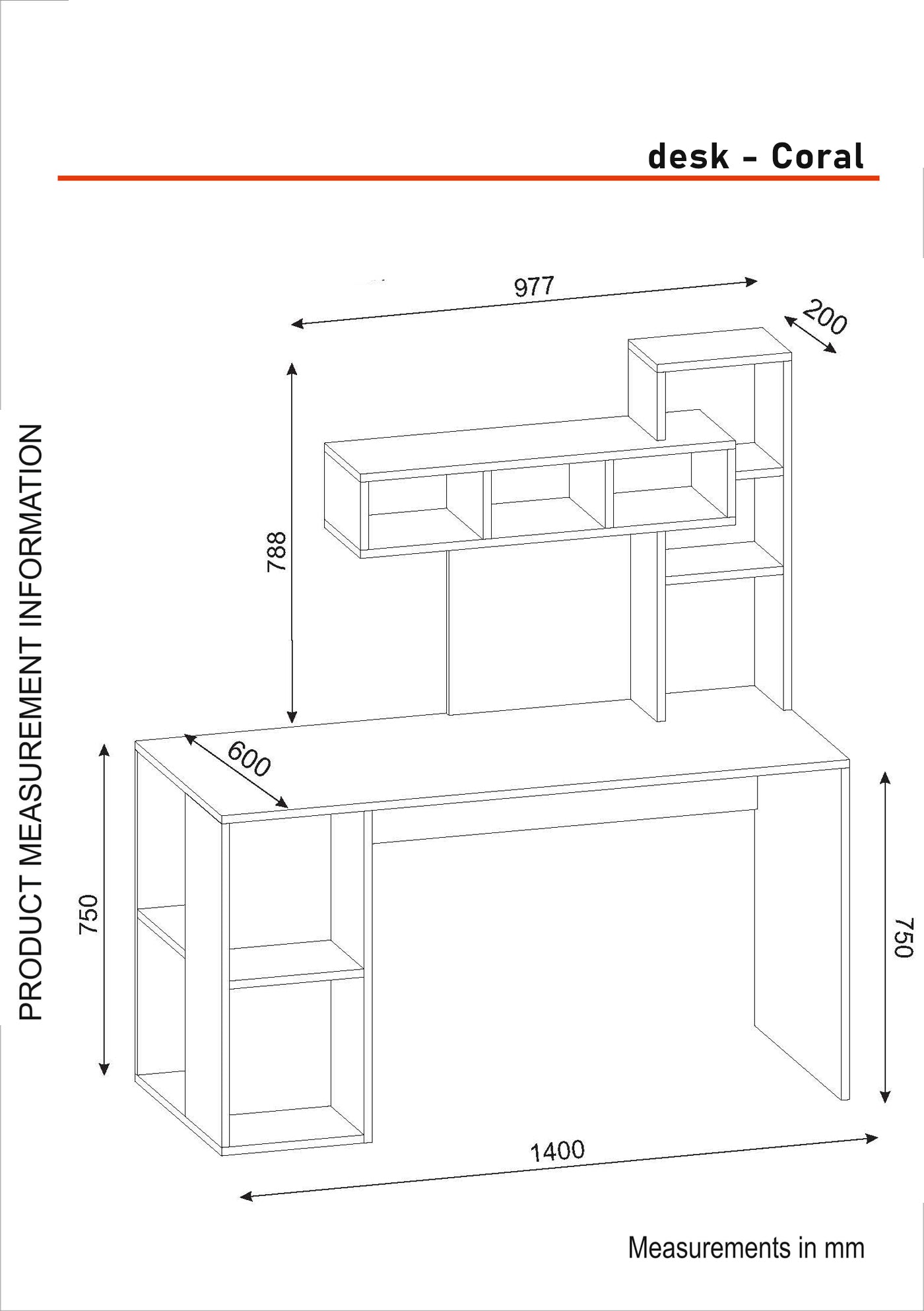 desk - Coral

PRODUCT MEASUREMENT INFORMATION

977

200

788

600

750

750

1400

Measurements in mm