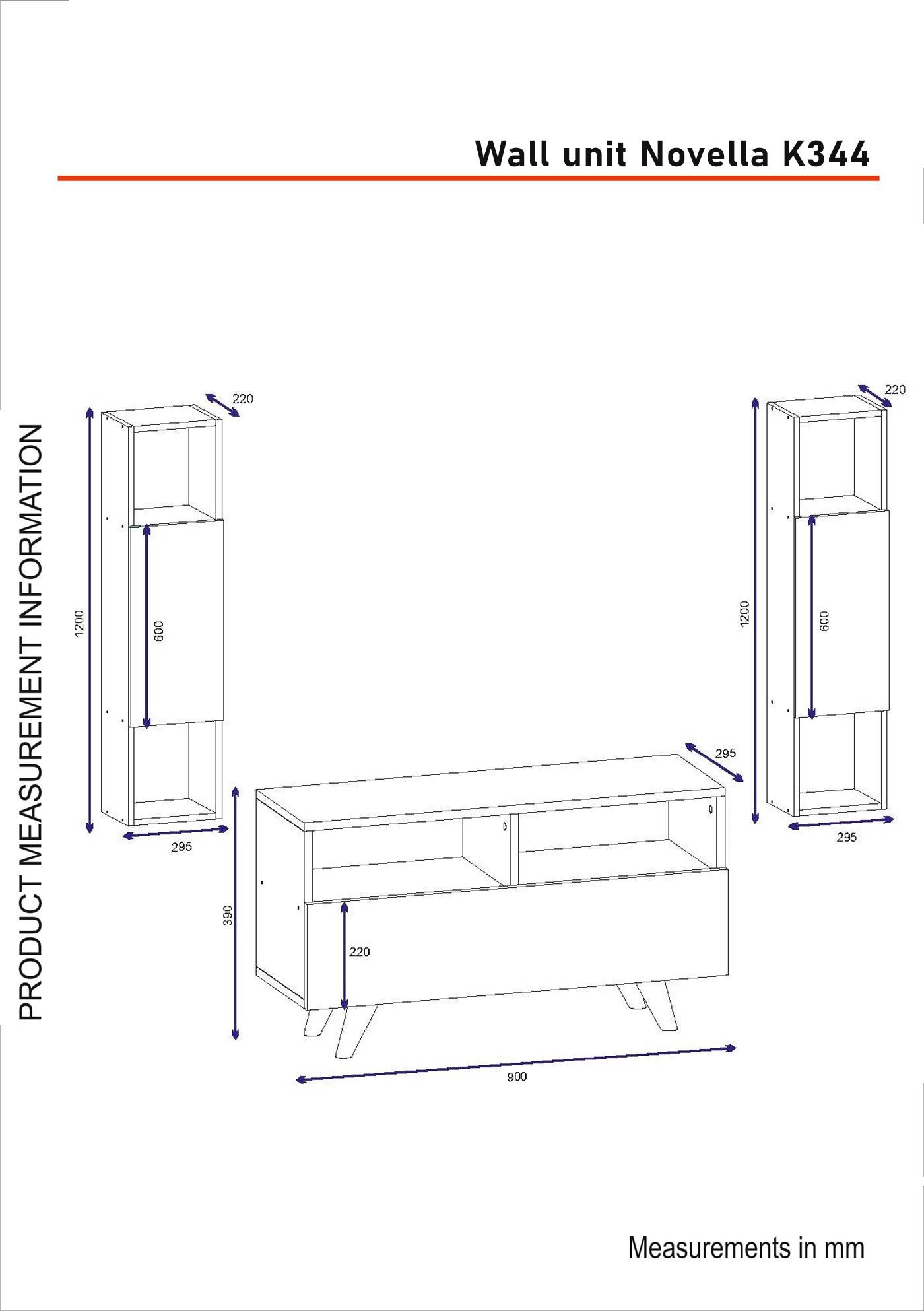 Wall unit Novella K344

PRODUCT MEASUREMENT INFORMATION

220
1200
600
295

220
1200
600
295

295
390
220
900

Measurements in mm